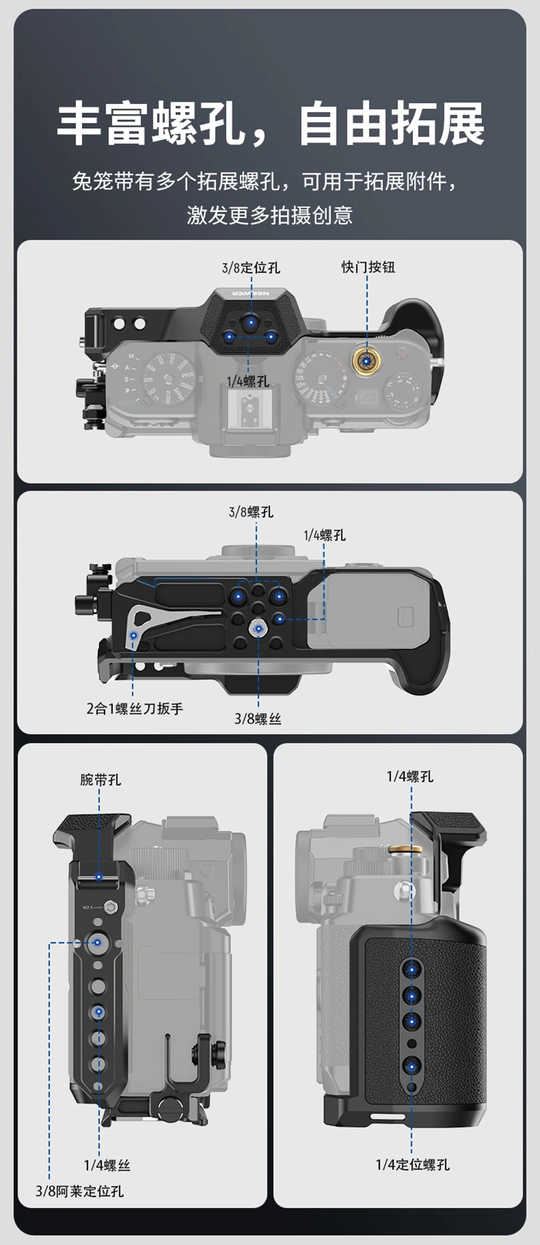 丰富螺孔，自由拓展

兔笼带有多个拓展螺孔，可用于拓展附件，激发更多拍摄创意

3/8定位孔

快门按钮

NEEWER

1/4螺孔

3/8螺孔

1/4螺孔

2合1螺丝刀扳手

3/8螺丝

腕带孔

1/4螺丝

3/8阿莱定位孔

1/4螺孔

1/4定位螺孔