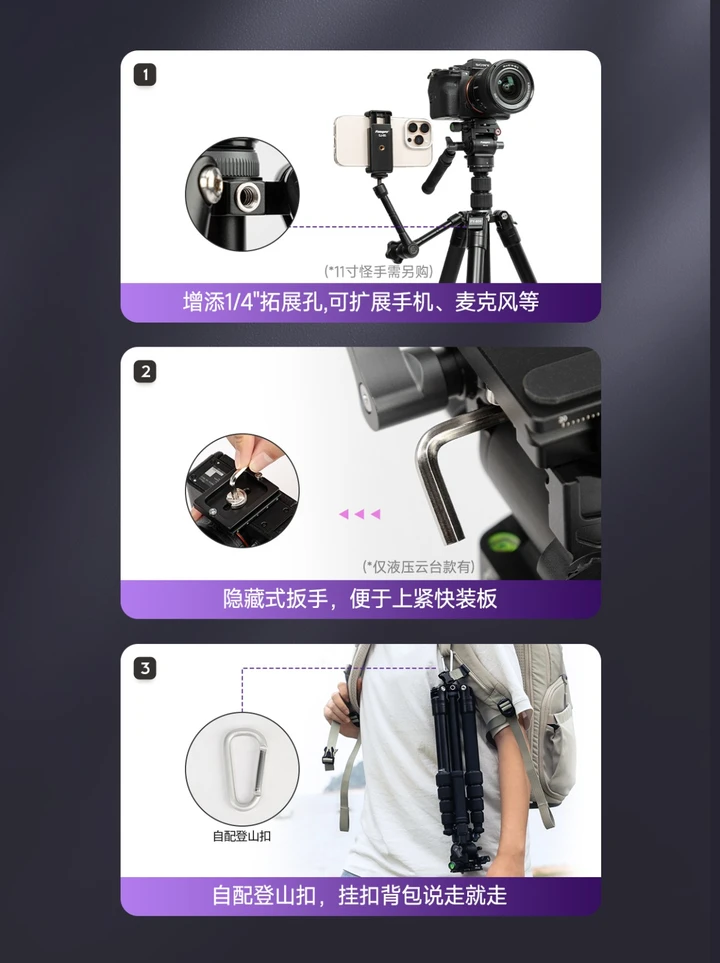 1

(*11寸怪手需另购)

增添1/4"拓展孔,可扩展手机、麦克风等

2

(*仅液压云台款有)

隐藏式扳手，便于上紧快装板

3

自配登山扣

自配登山扣，挂扣背包说走就走