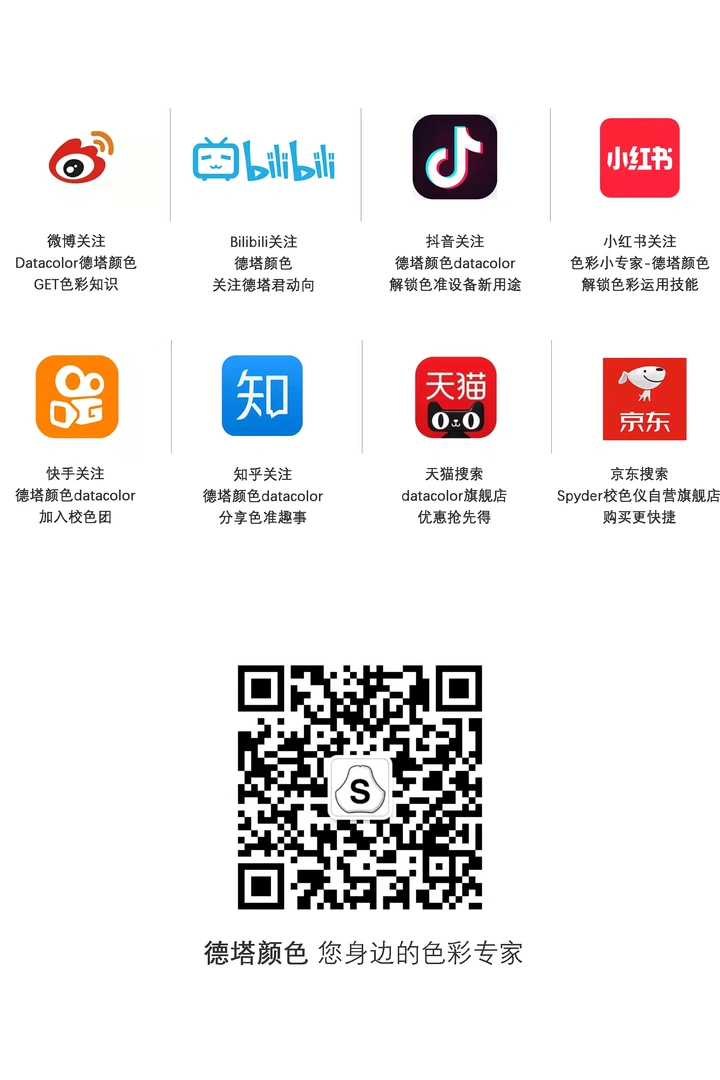 bilibili

小红书

微博关注
Datacolor德塔颜色
GET色彩知识

Bilibili关注
德塔颜色
关注德塔君动向

抖音关注
德塔颜色datacolor
解锁色准设备新用途

小红书关注
色彩小专家-德塔颜色
解锁色彩运用技能

知

天猫

京东

快手关注
德塔颜色datacolor
加入校色团

知乎关注
德塔颜色datacolor
分享色准趣事

天猫搜索
datacolor旗舰店
优惠抢先得

京东搜索
Spyder校色仪自营旗舰店
购买更快捷

S

德塔颜色 您身边的色彩专家